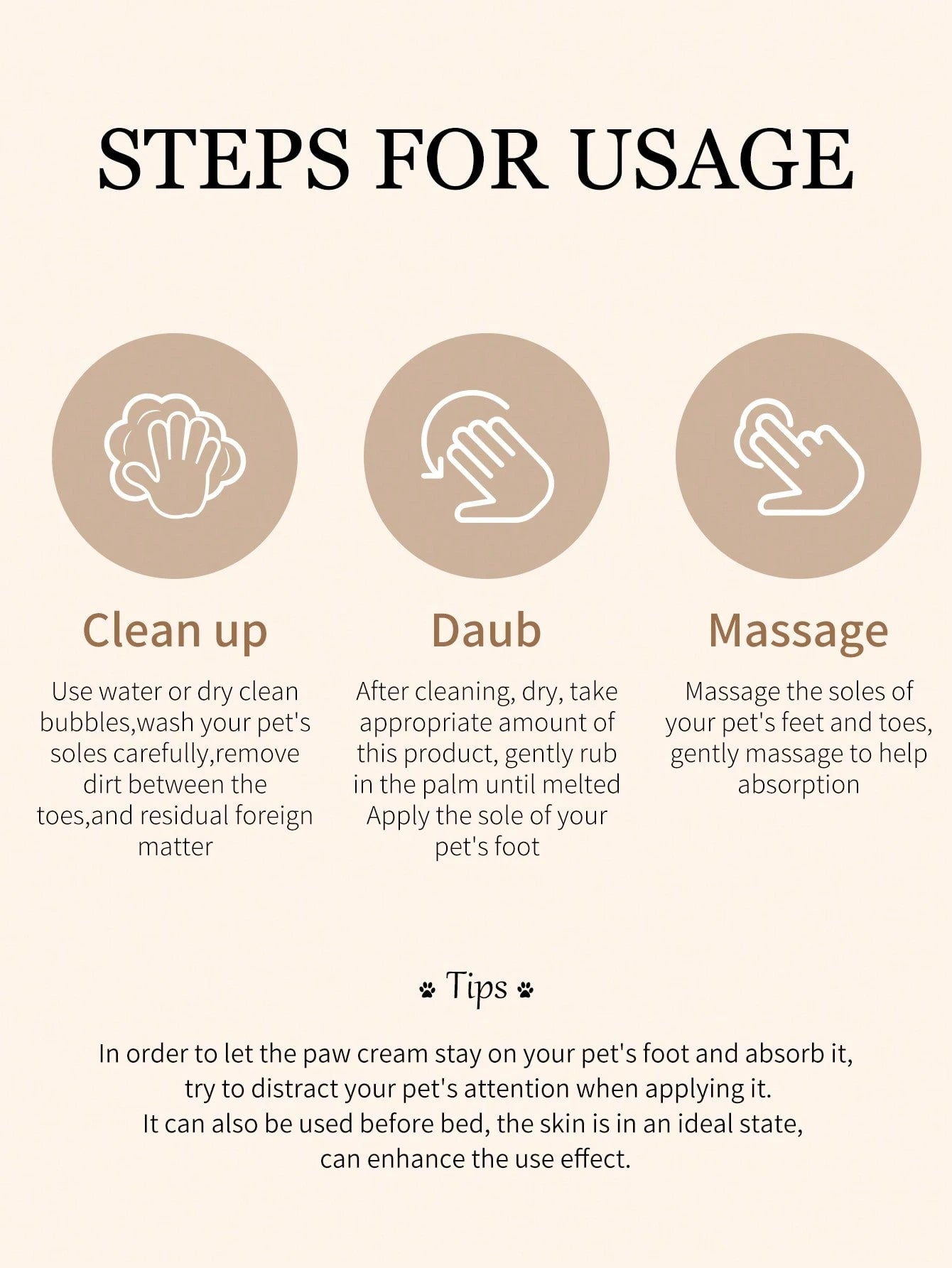 STEPS FOR USAGE

Clean up

Use water or dry clean bubbles,wash your pet's soles carefully,remove dirt between the toes,and residual foreign matter

Daub

After cleaning, dry, take appropriate amount of this product, gently rub in the palm until melted Apply the sole of your pet's foot

Massage

Massage the soles of your pet's feet and toes, gently massage to help absorption

Tips

In order to let the paw cream stay on your pet's foot and absorb it,
try to distract your pet's attention when applying it.
It can also be used before bed, the skin is in an ideal state,
can enhance the use effect.